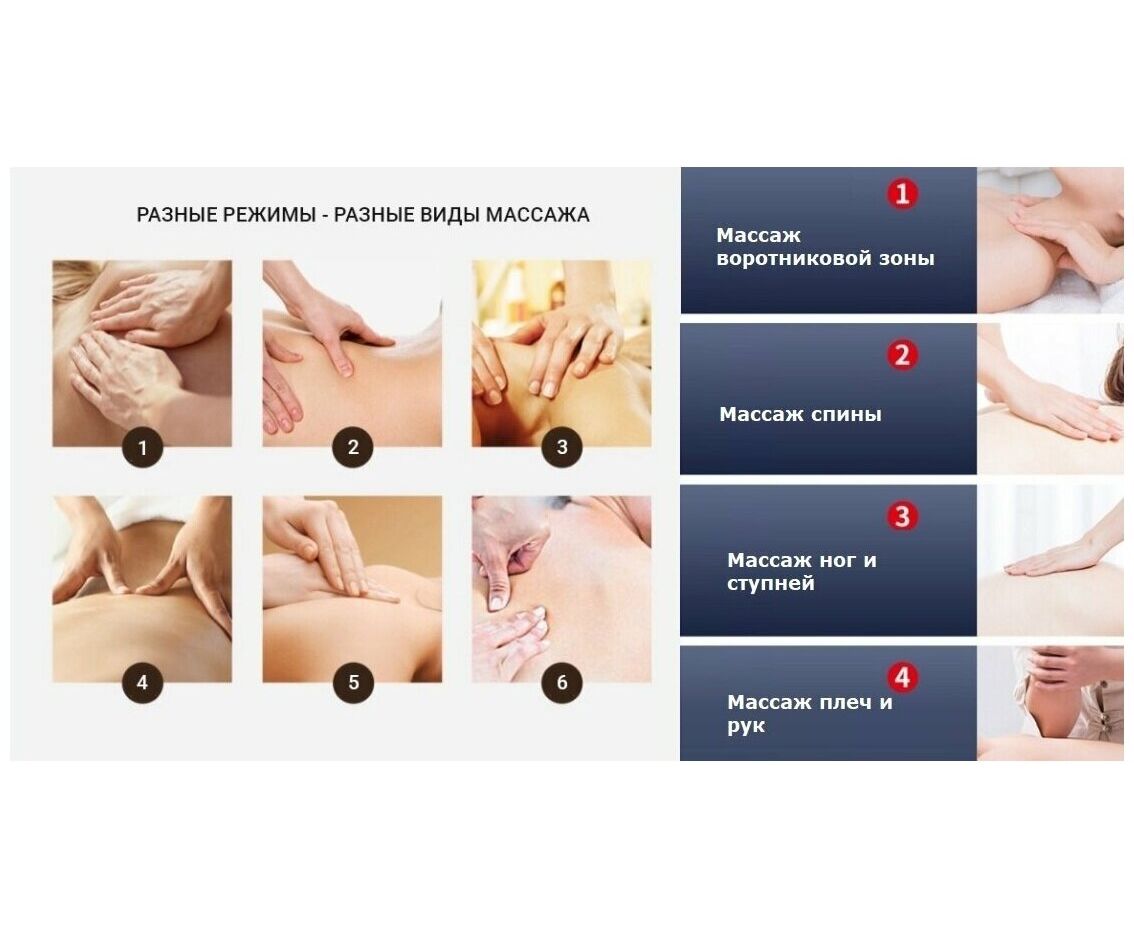 РАЗНЫЕ РЕЖИМЫ - РАЗНЫЕ ВИДЫ МАССАЖА

1

2

3

4

5

6

1
Массаж воротниковой зоны

2
Массаж спины

3
Массаж ног и ступней

4
Массаж плеч и рук